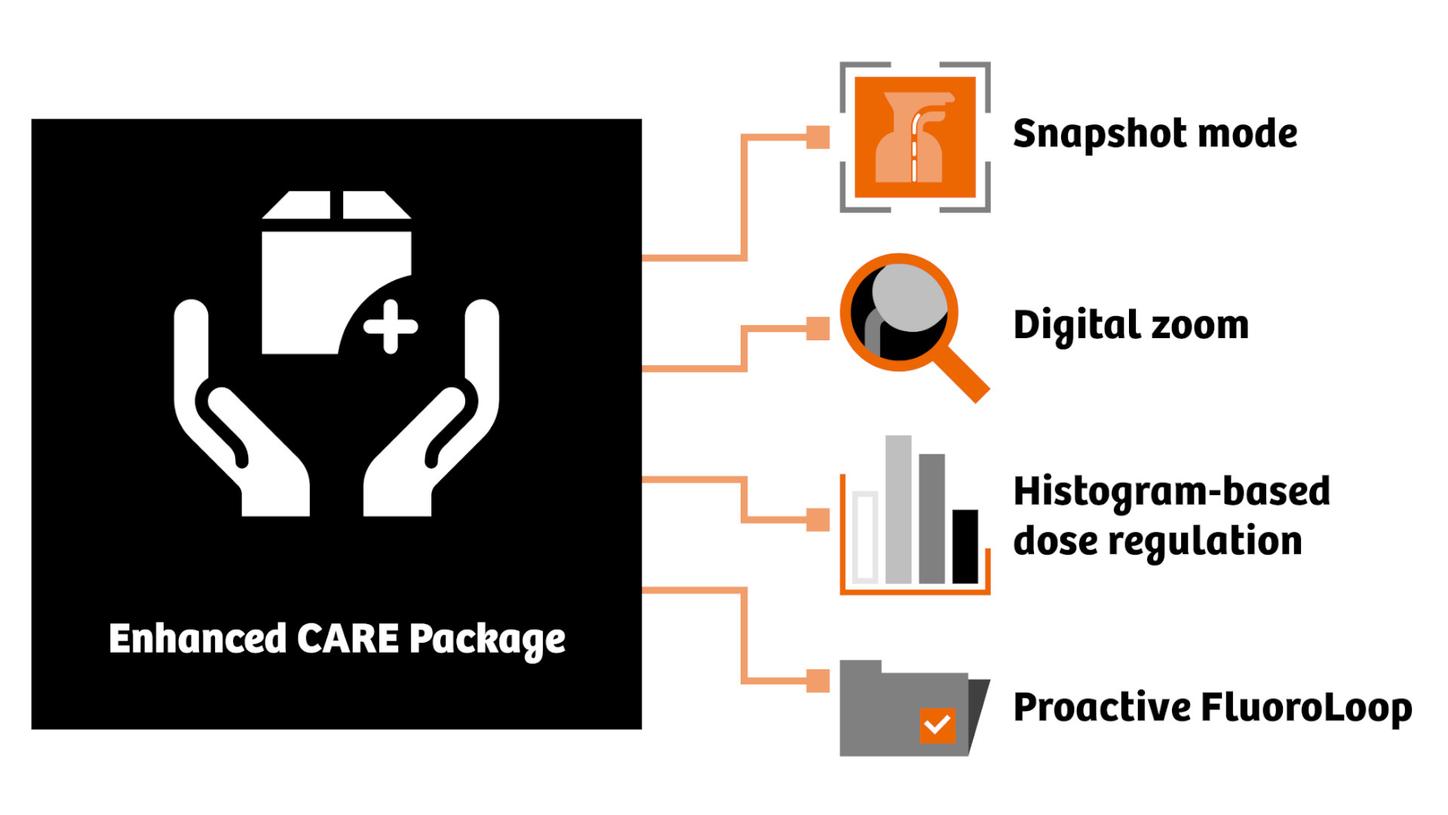 Enhanced CARE Package

Snapshot mode

Digital zoom

Histogram-based dose regulation

Proactive FluoroLoop